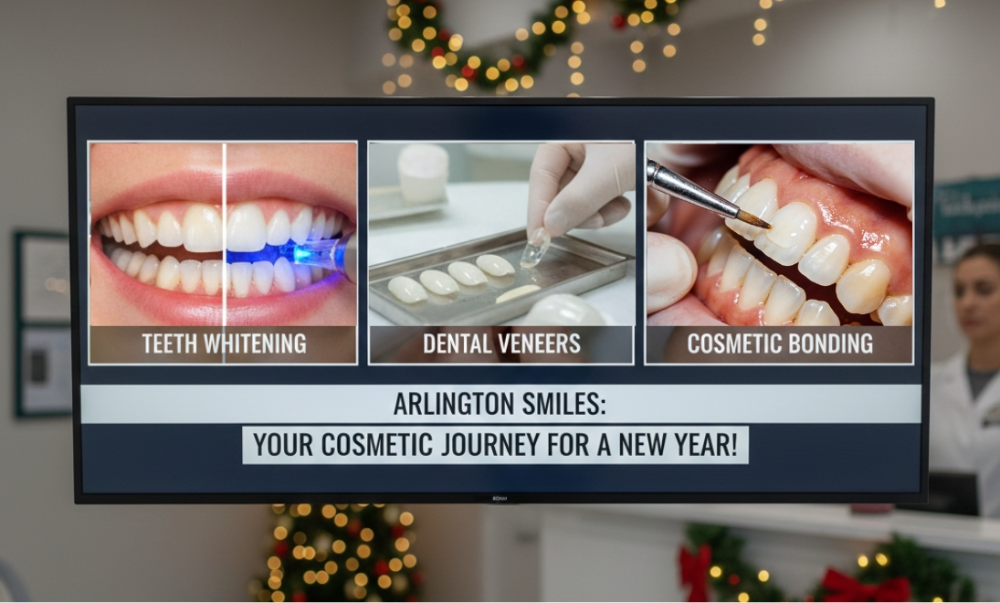 TEETH WHITENING
DENTAL VENEERS
COSMETIC BONDING

ARLINGTON SMILES:
YOUR COSMETIC JOURNEY FOR A NEW YEAR!